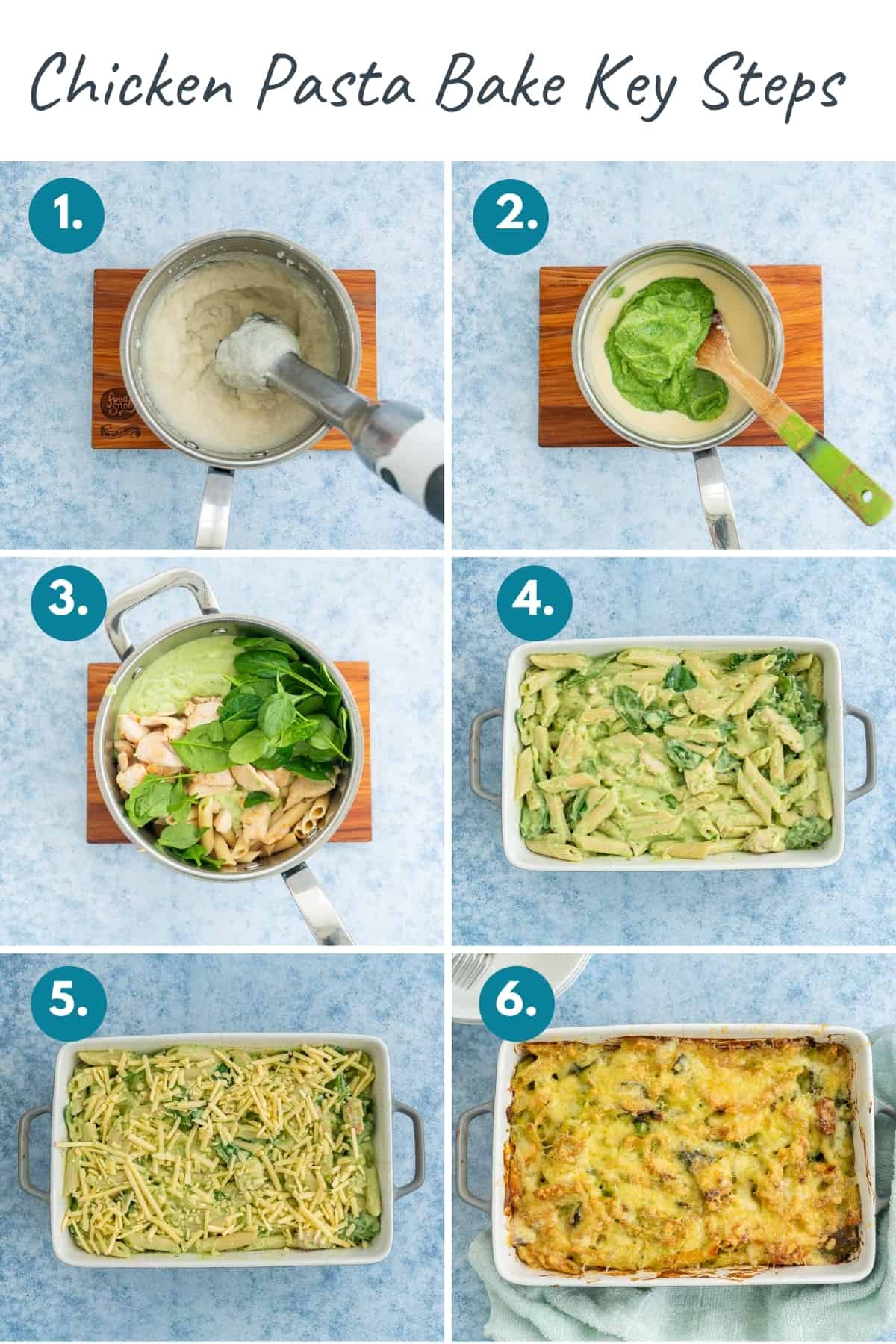 Chicken Pasta Bake Key Steps

1.

2.

3.

4.

5.

6.