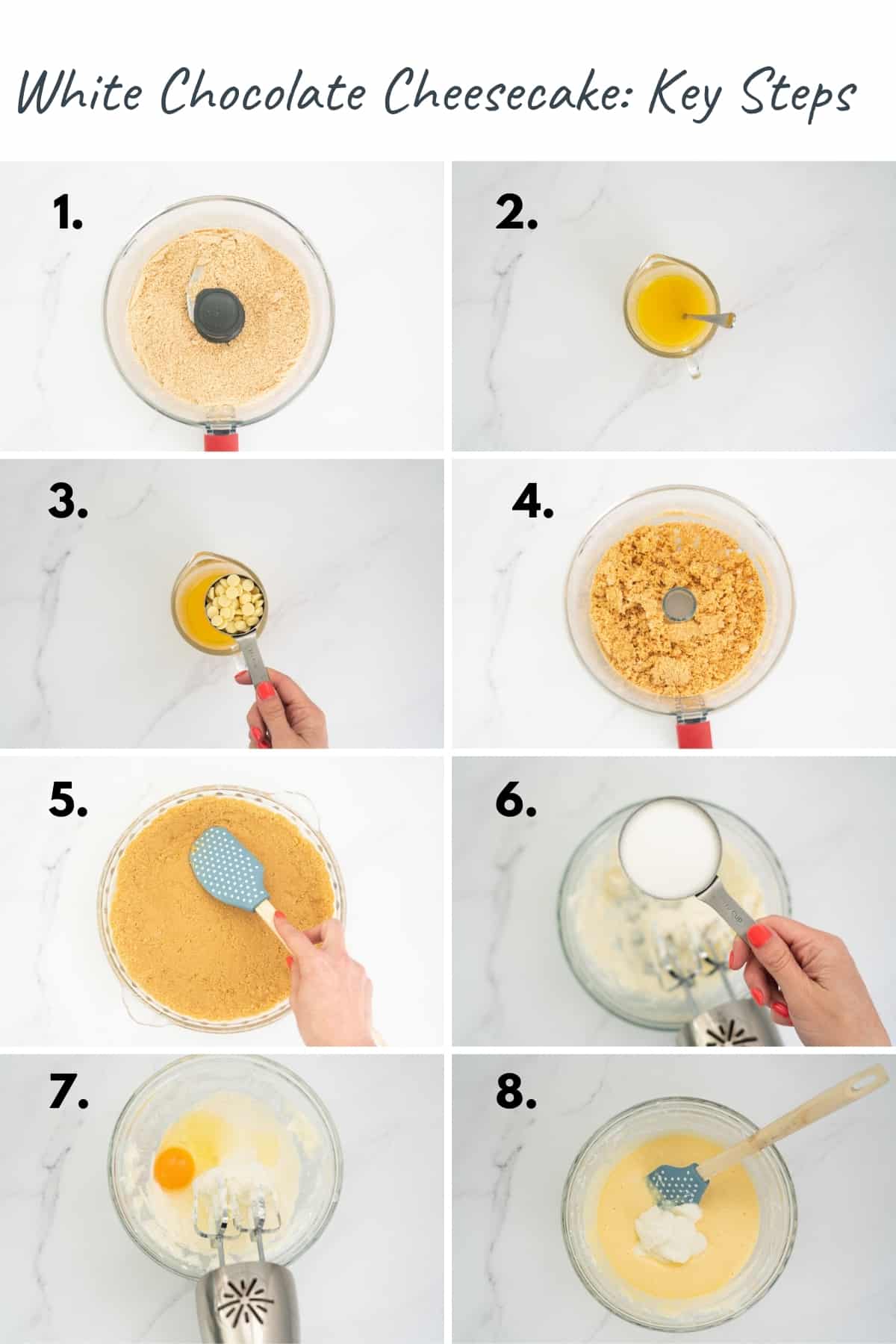 White Chocolate Cheesecake: Key Steps

1.

2.

3.

4.

5.

6.

7.

8.