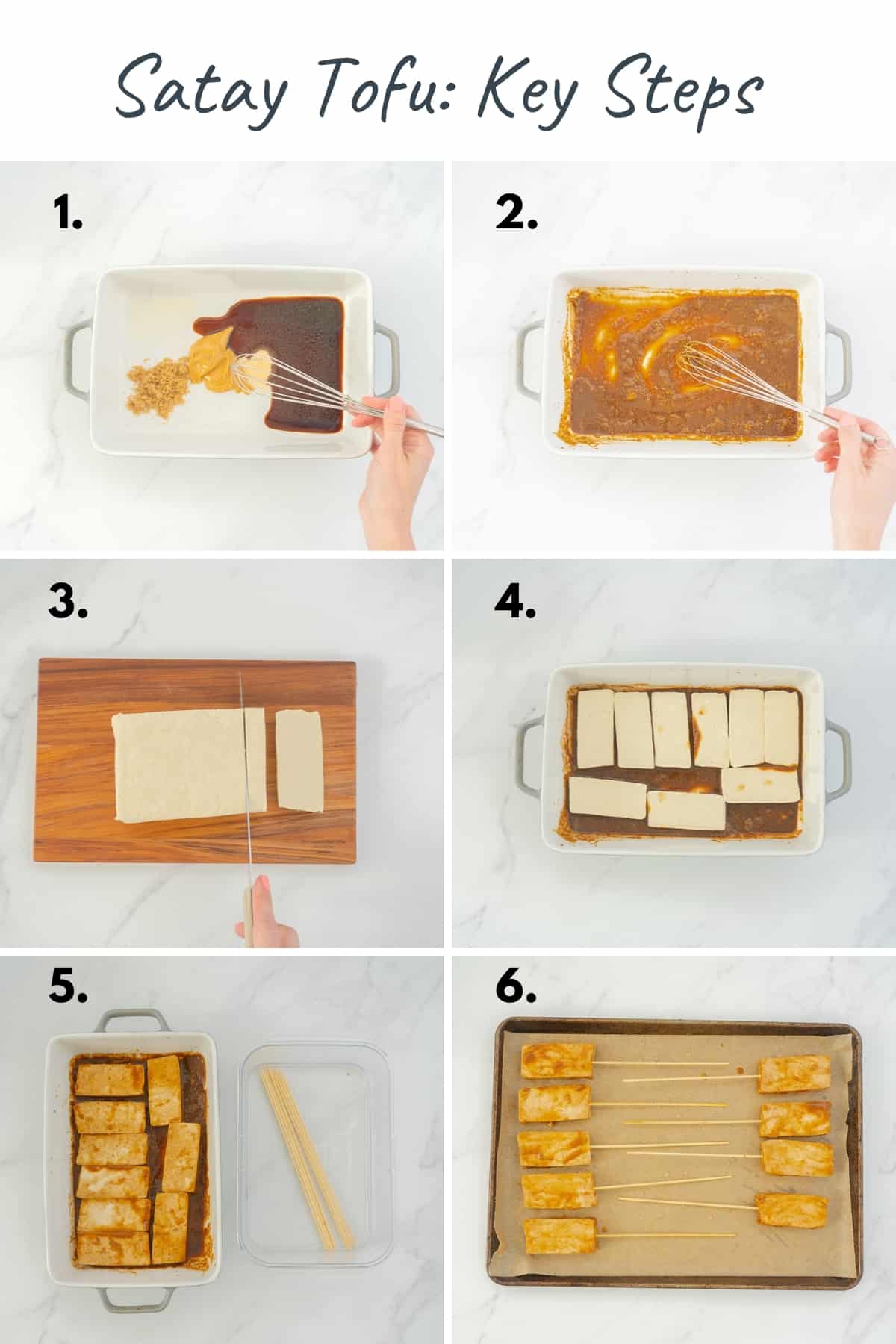 Satay Tofu: Key Steps

1.

2.

3.

4.

5.

6.