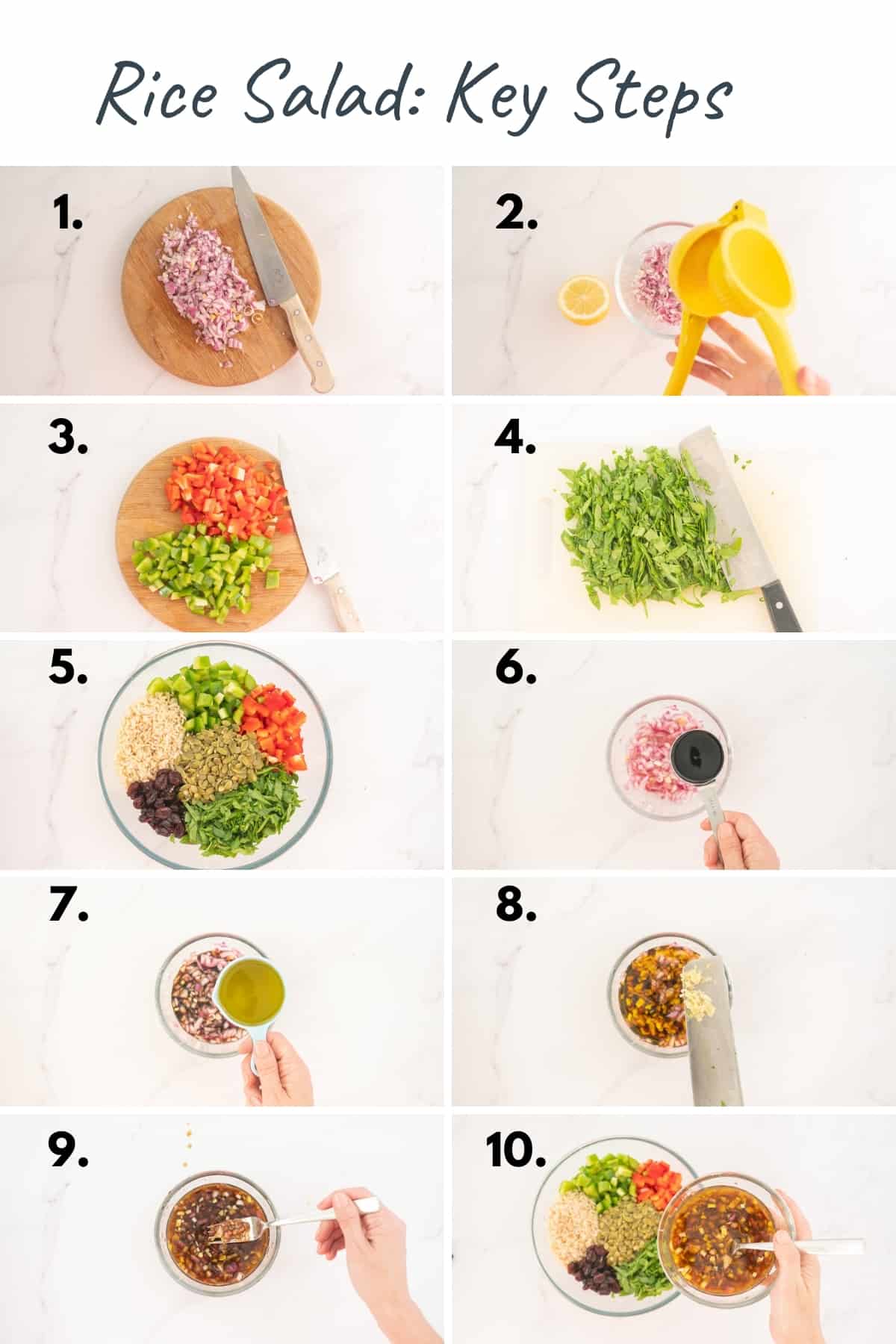 Rice Salad: Key Steps

1.

2.

3.

4.

5.

6.

7.

8.

9.

10.