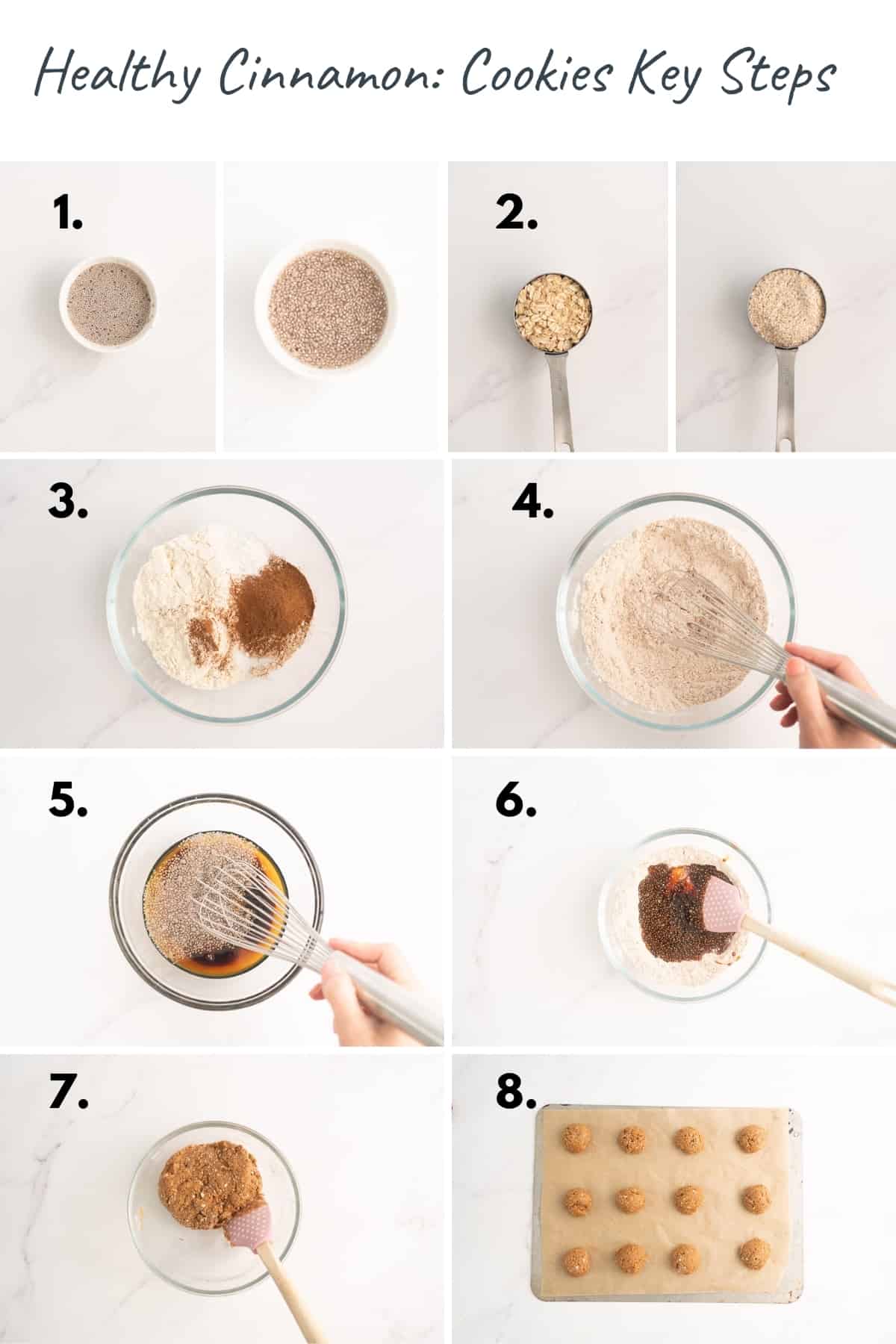 Healthy Cinnamon: Cookies Key Steps

1.

2.

3.

4.

5.

6.

7.

8.