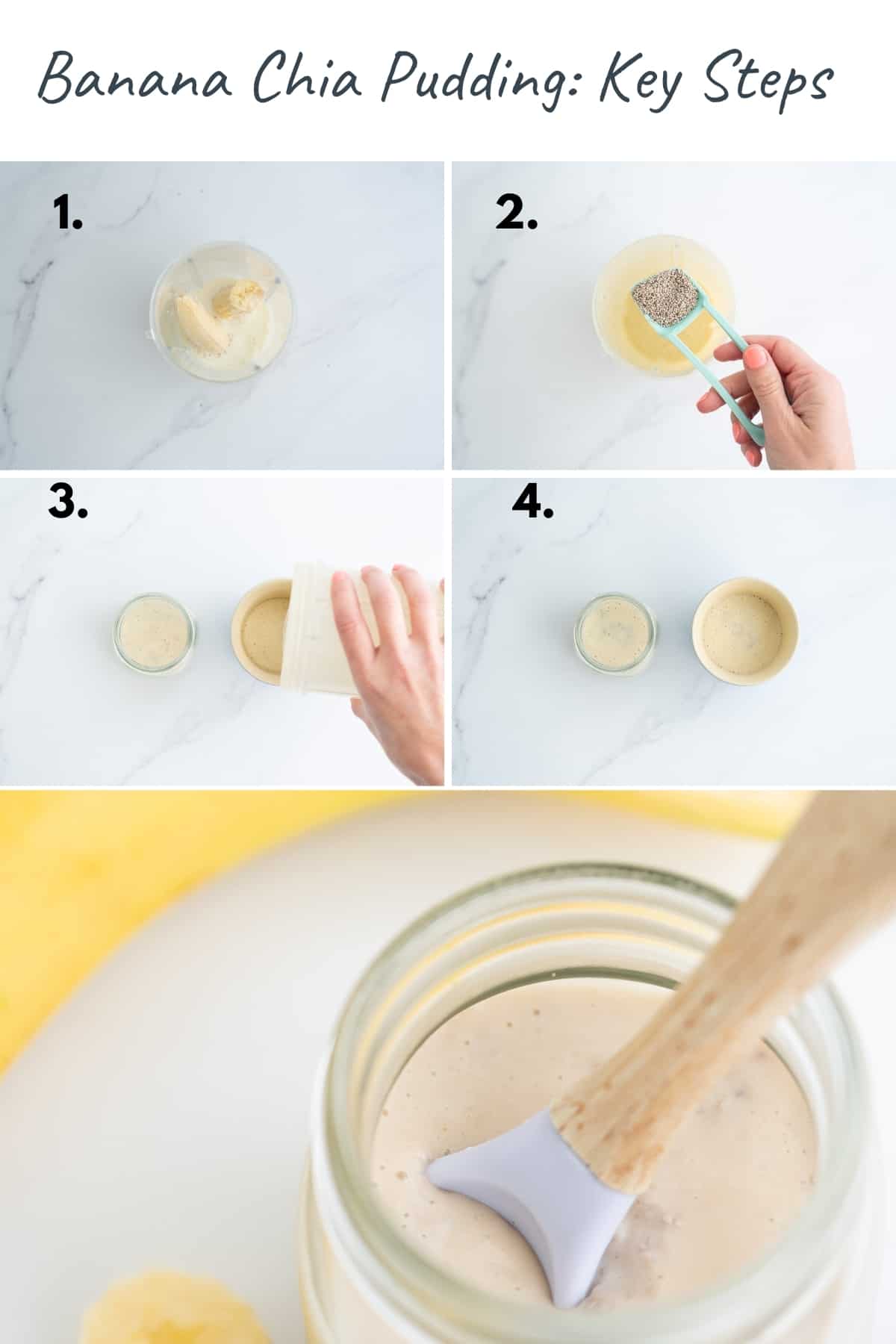 Banana Chia Pudding: Key Steps

1.

2.

3.

4.