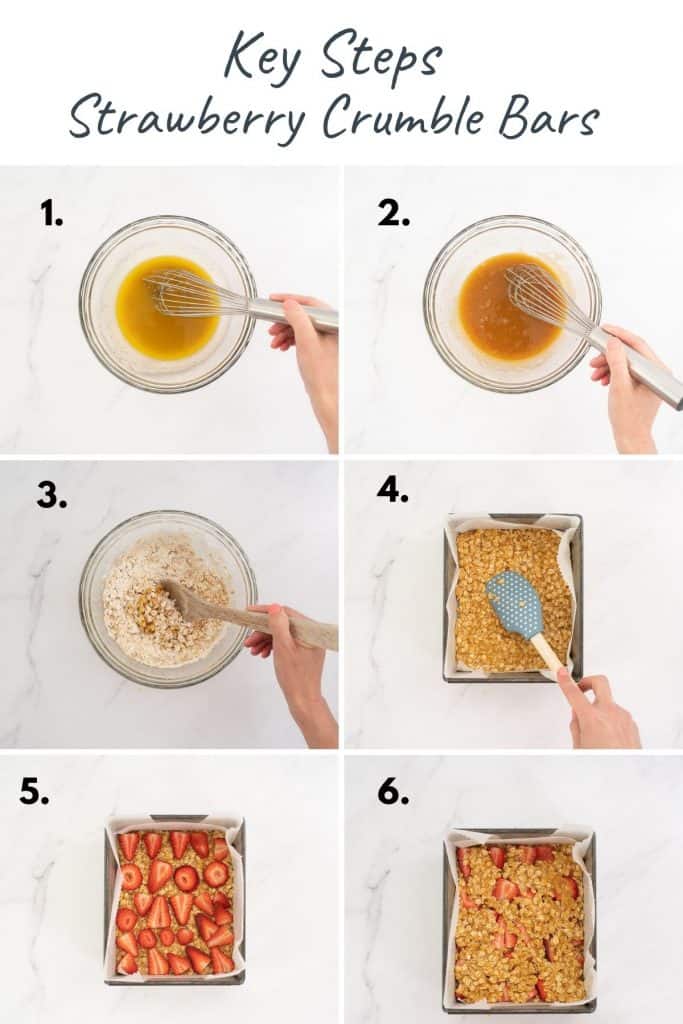 Key Steps
Strawberry Crumble Bars

1.

2.

3.

4.

5.

6.