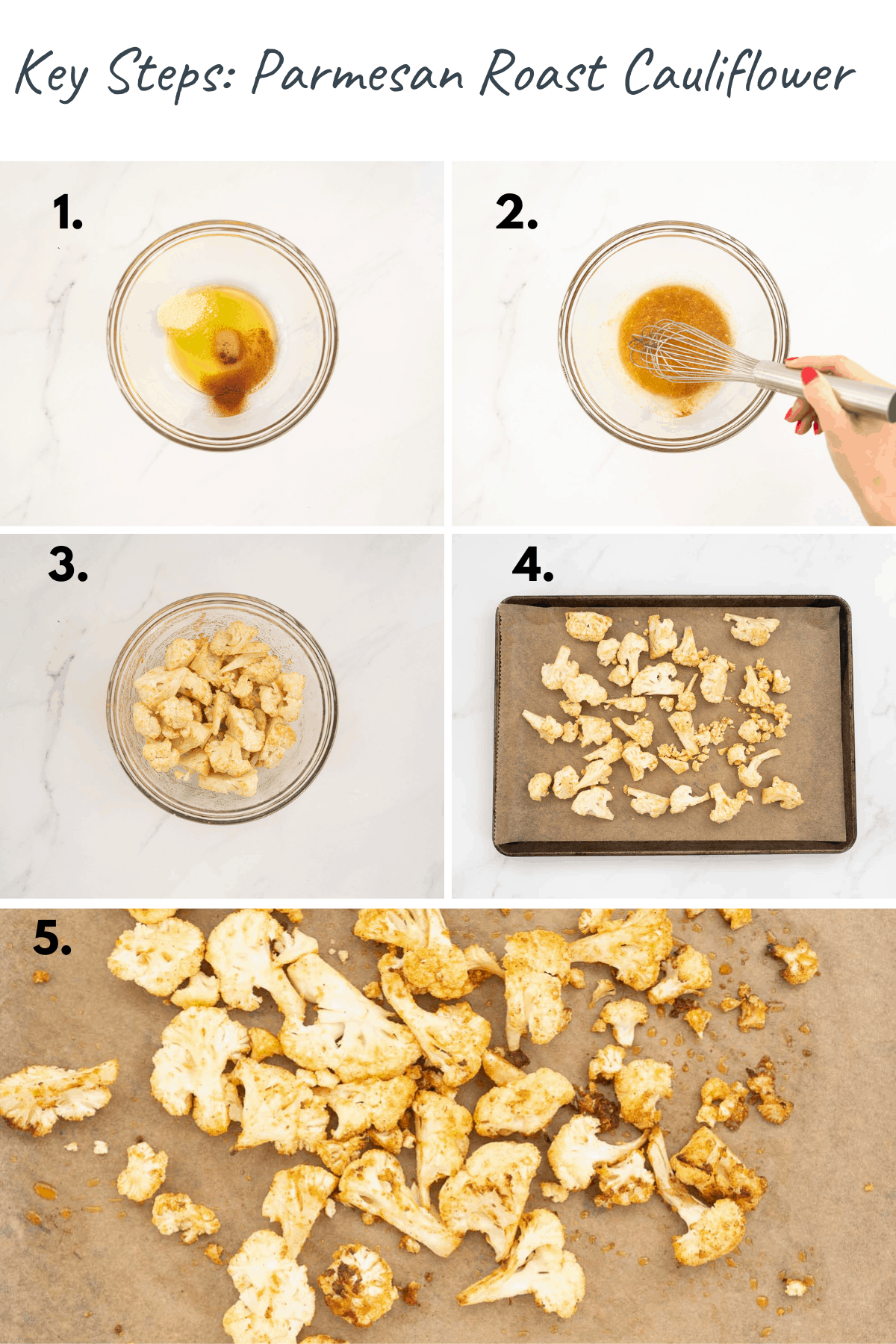 Key Steps: Parmesan Roast Cauliflower

1.

2.

3.

4.

5.