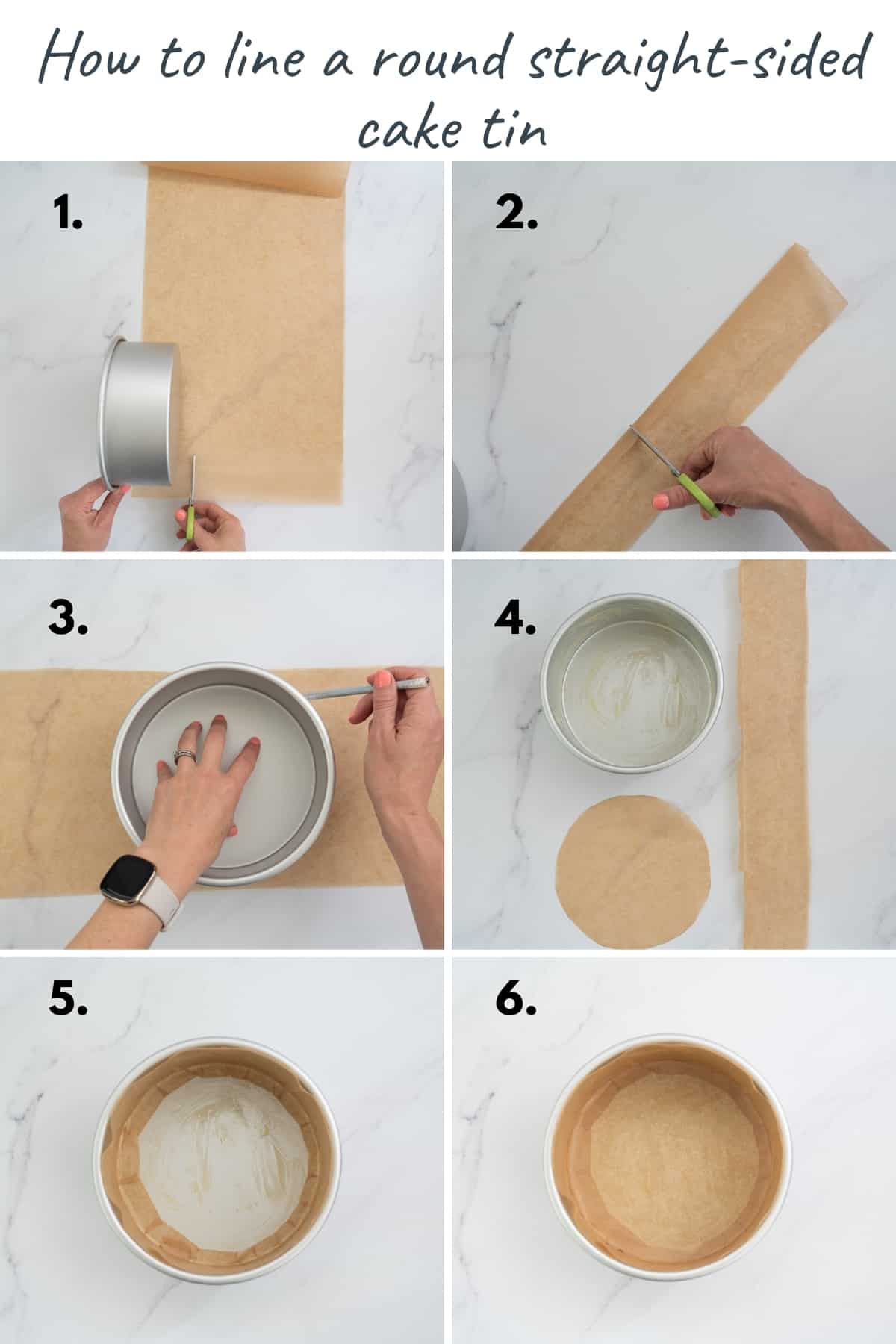 How to line a round straight-sided cake tin

1.

2.

3.

4.

5.

6.