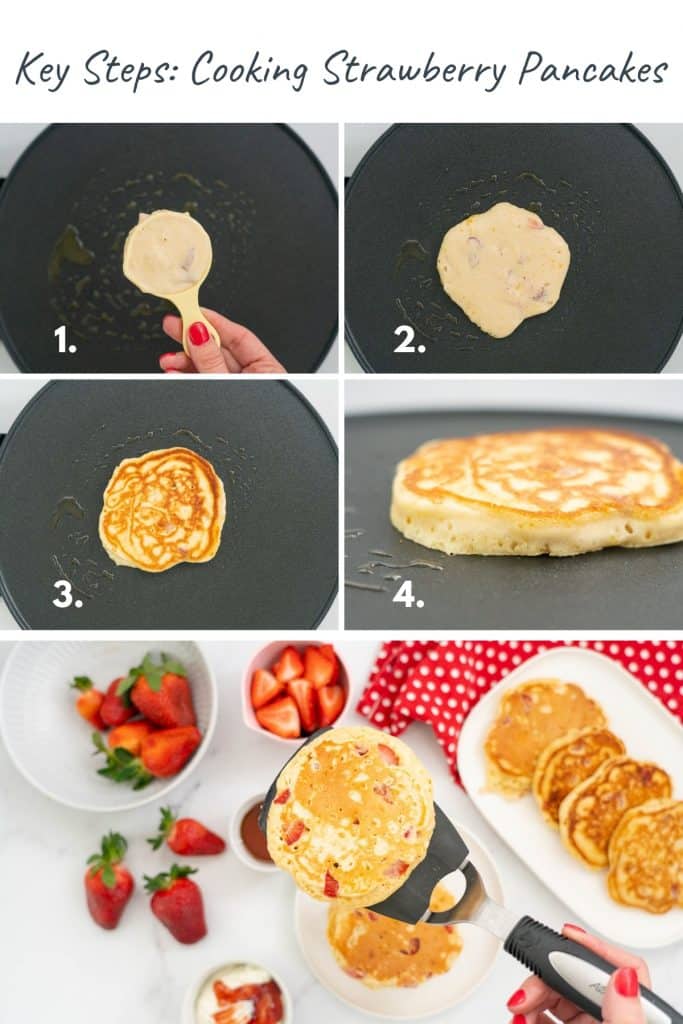 Key Steps: Cooking Strawberry Pancakes

1.

2.

3.

4.