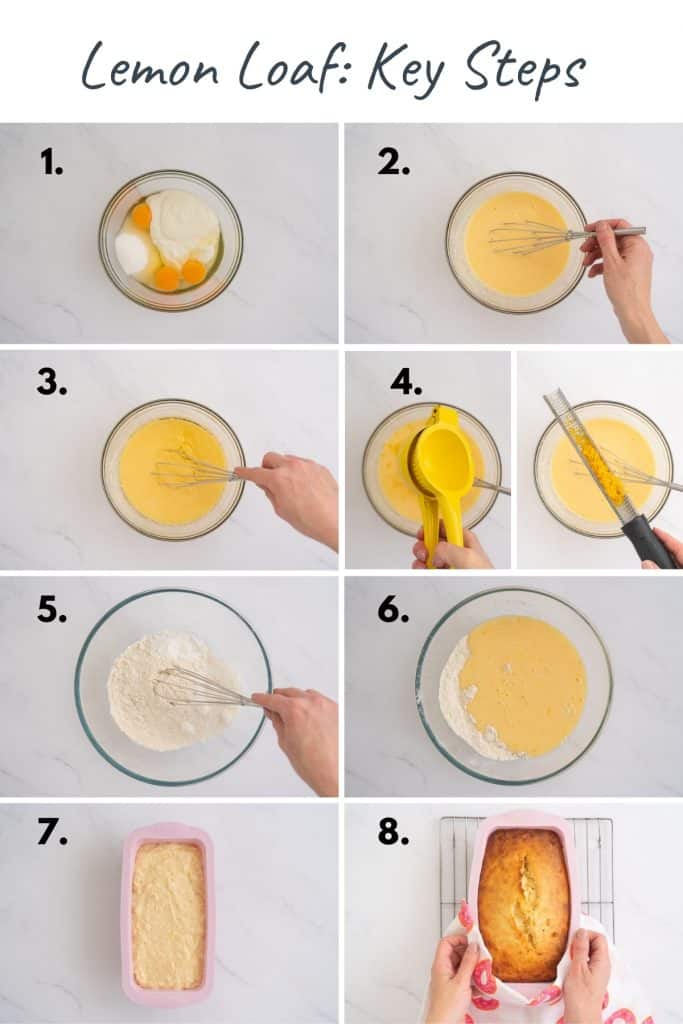 Lemon Loaf: Key Steps

1.

2.

3.

4.

5.

6.

7.

8.