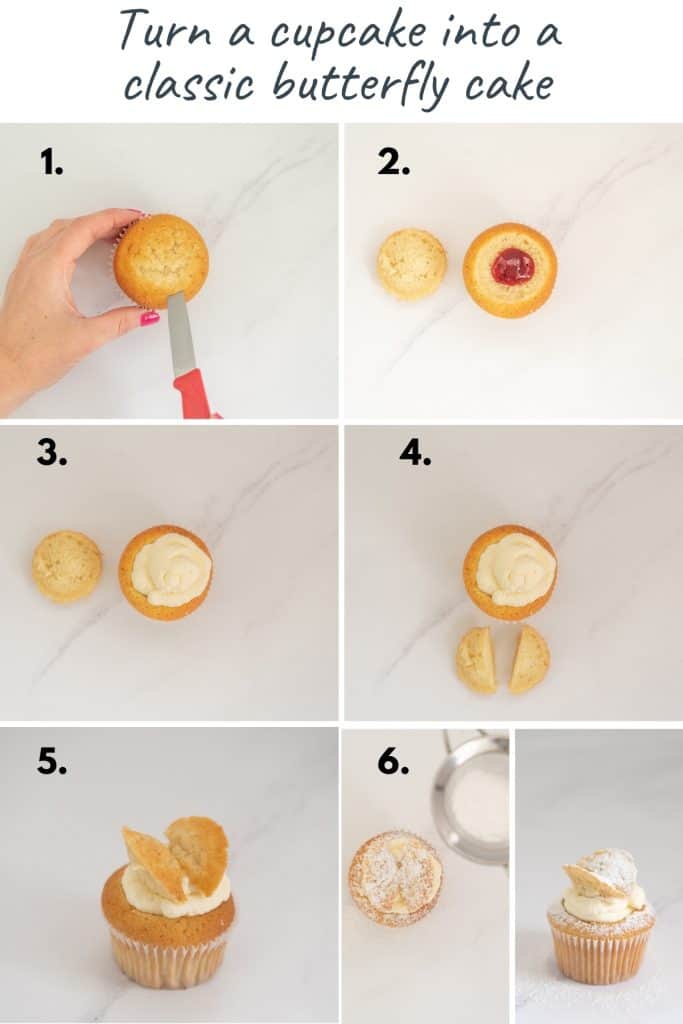 Turn a cupcake into a classic butterfly cake

1.

2.

3.

4.

5.

6.