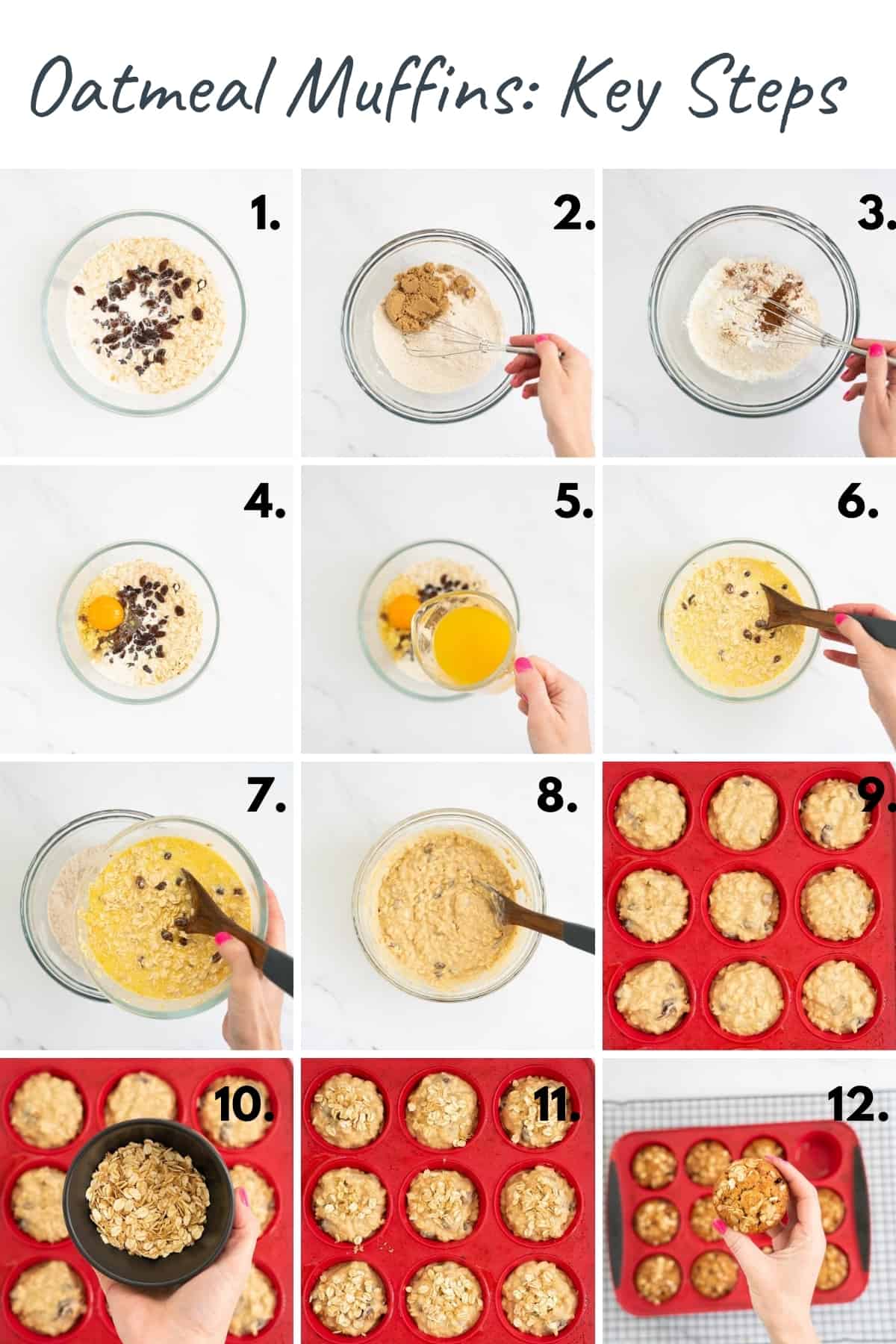 Oatmeal Muffins: Key Steps

1.

2.

3.

4.

5.

6.

7.

8.

9.

10.

11.

12.