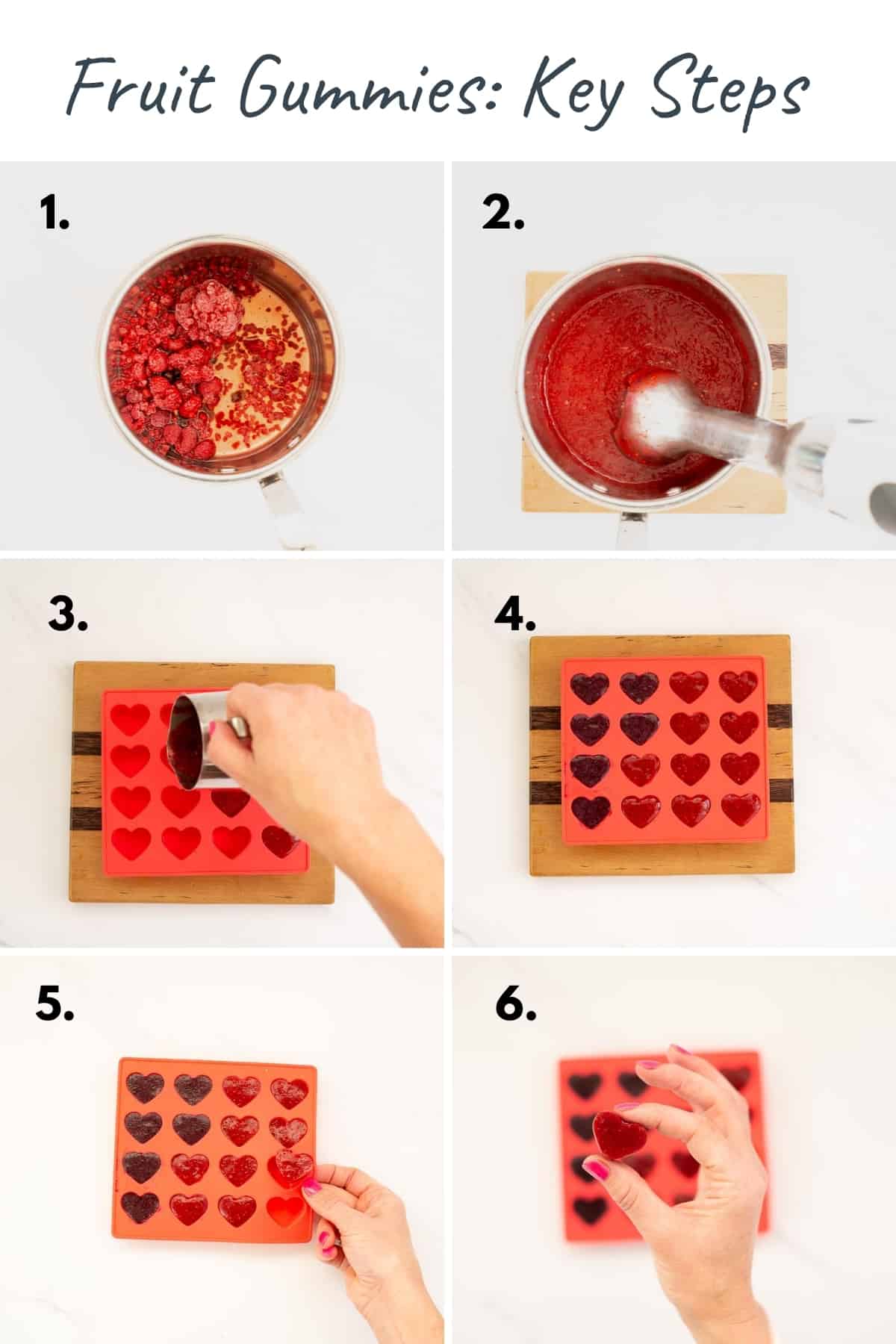 Fruit Gummies: Key Steps

1.

2.

3.

4.

5.

6.