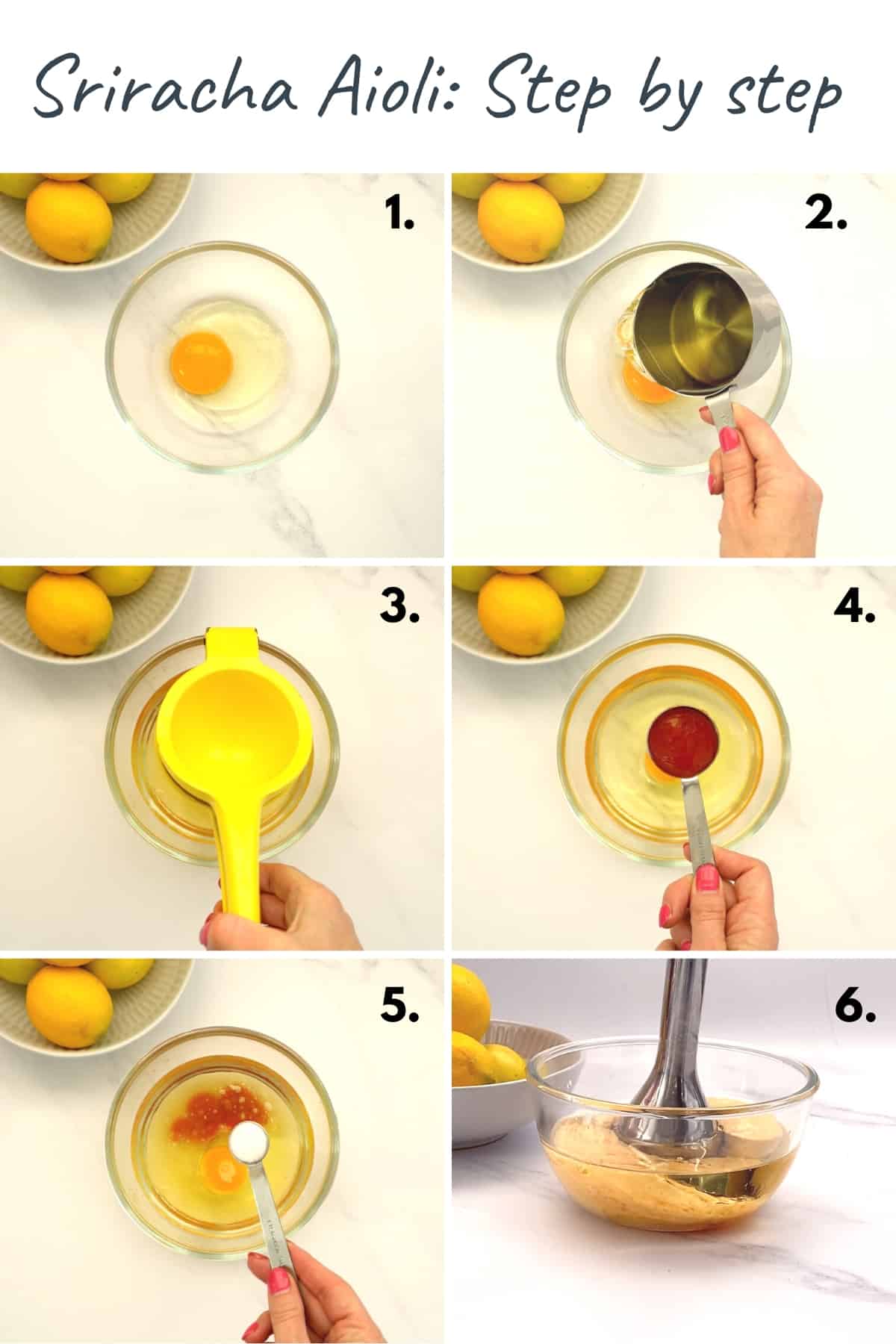 Sriracha Aioli: Step by step

1.

2.

3.

4.

5.

6.