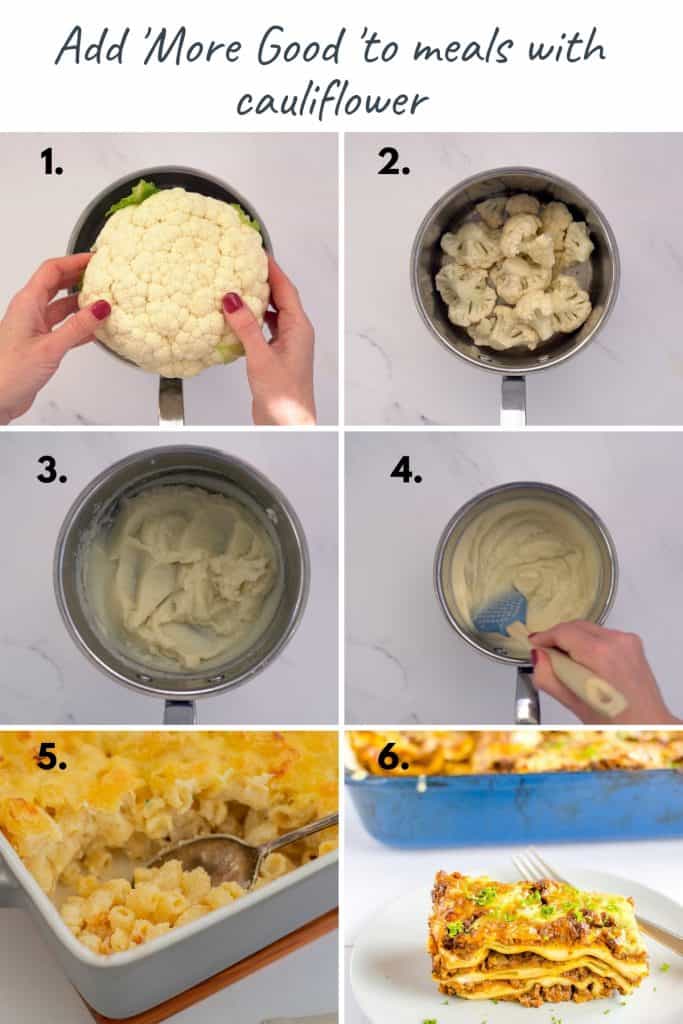 Add 'More Good 'to meals with cauliflower

1.

2.

3.

4.

5.

6.