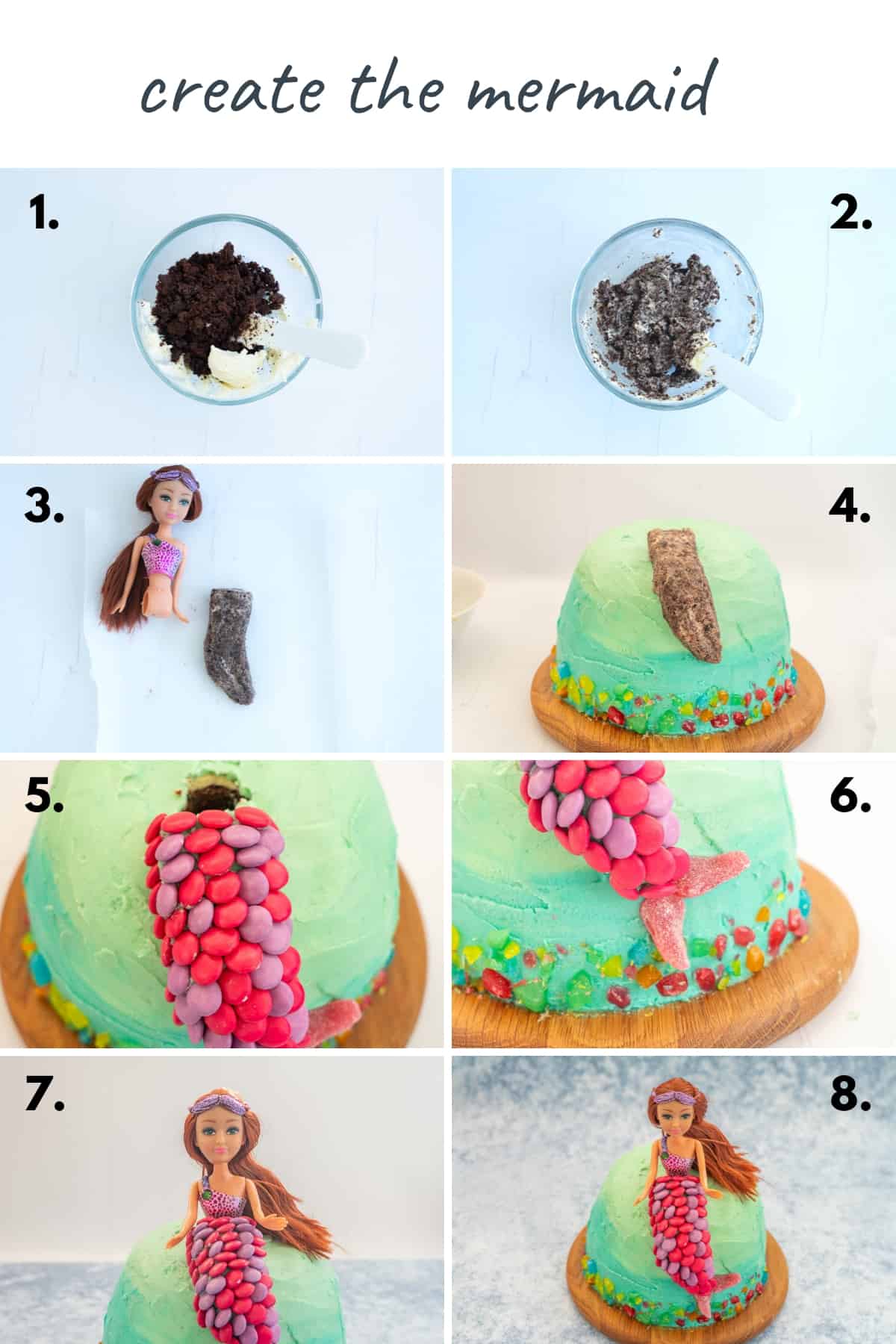 create the mermaid

1.

2.

3.

4.

5.

6.

7.

8.