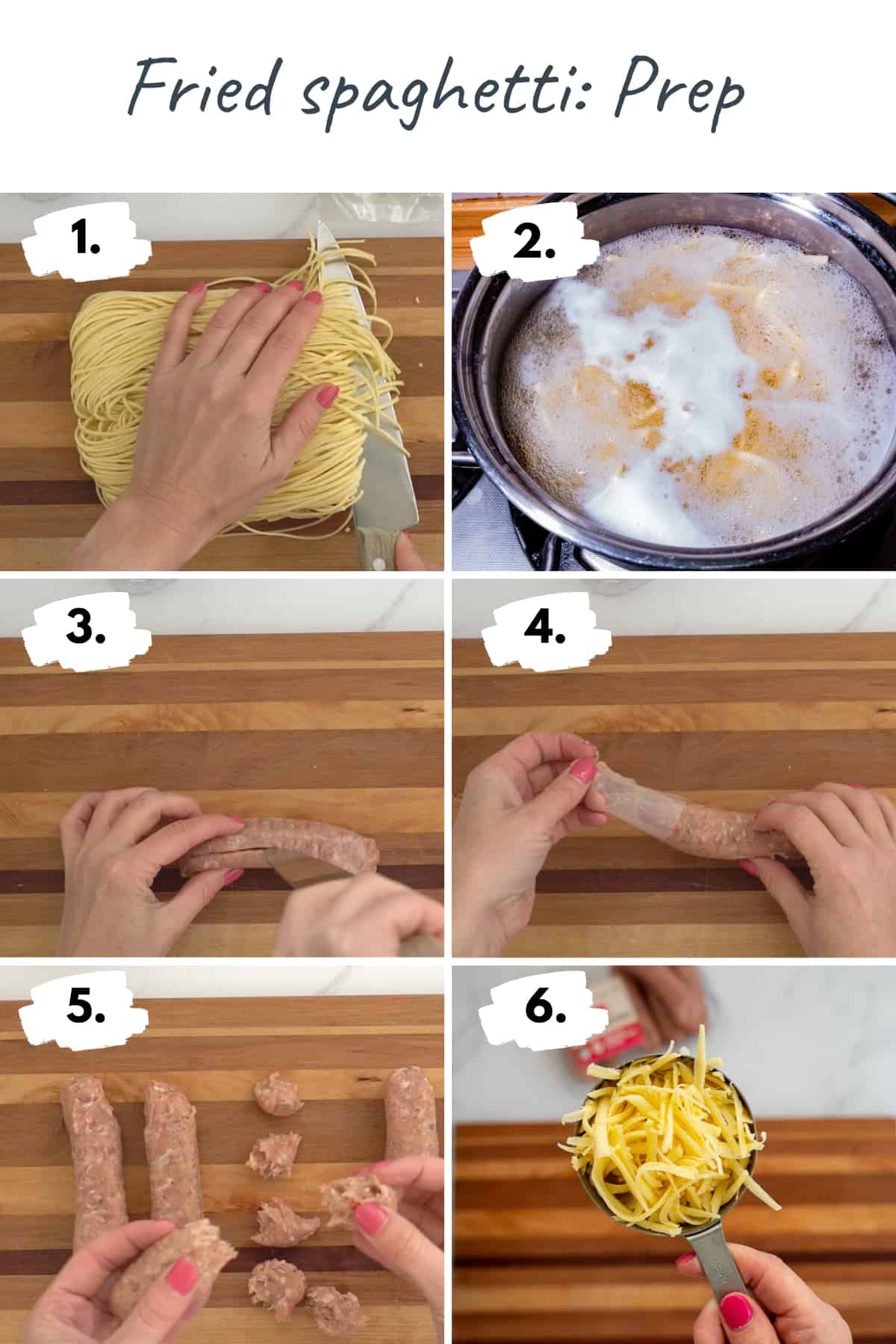 Fried spaghetti: Prep

1.

2.

3.

4.

5.

6.